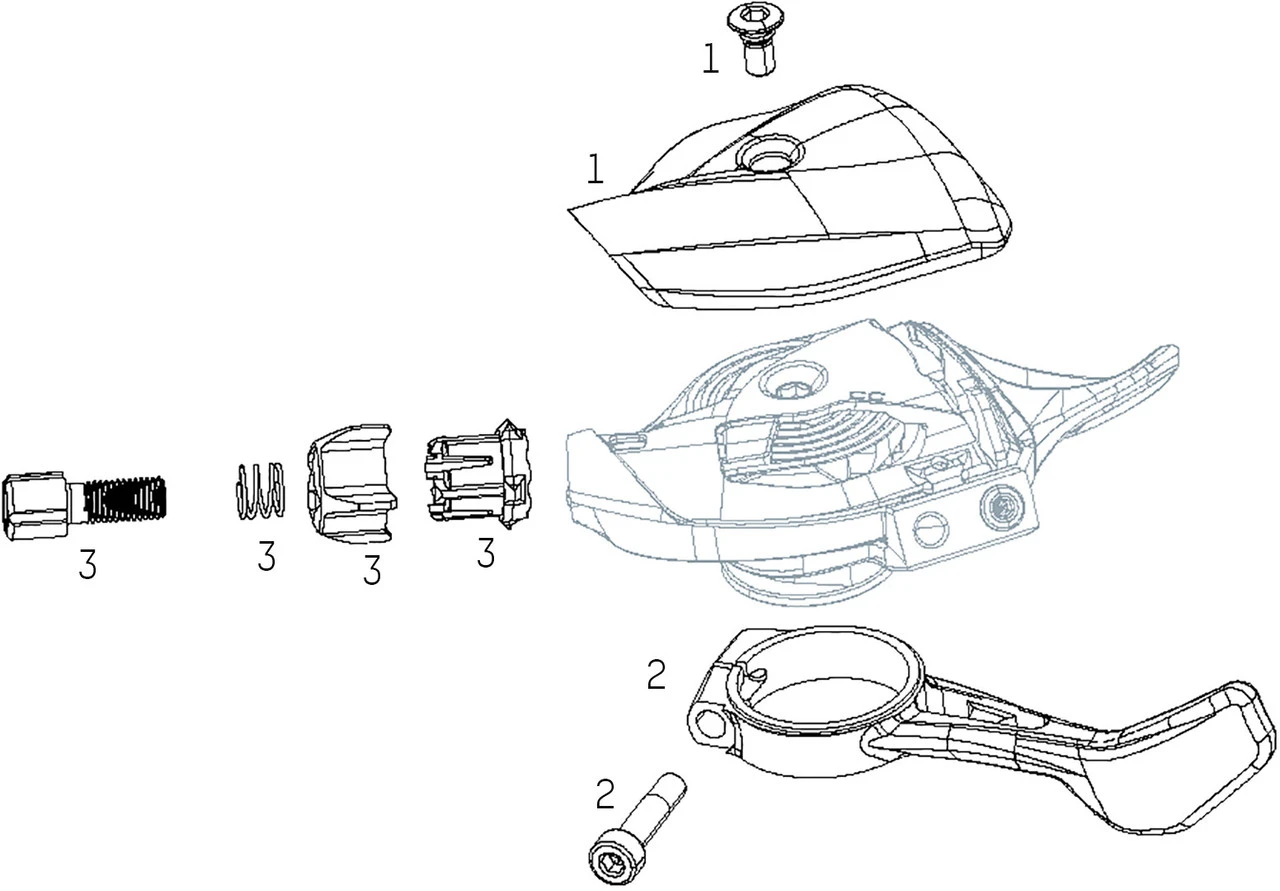 1

1

3

3

3

3

2

2